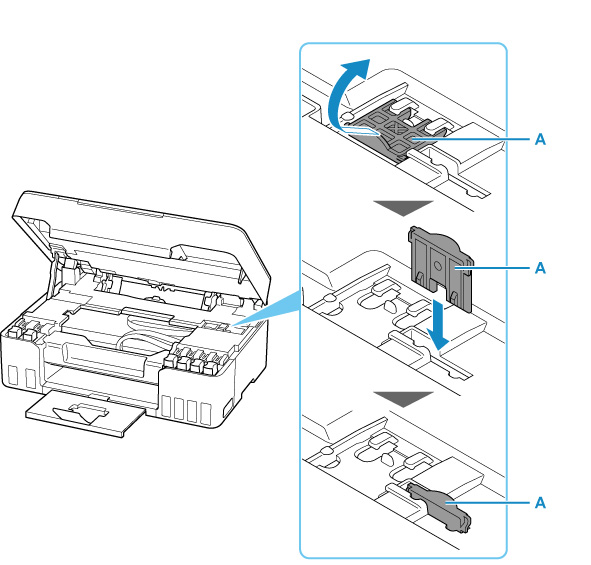 A

A

A